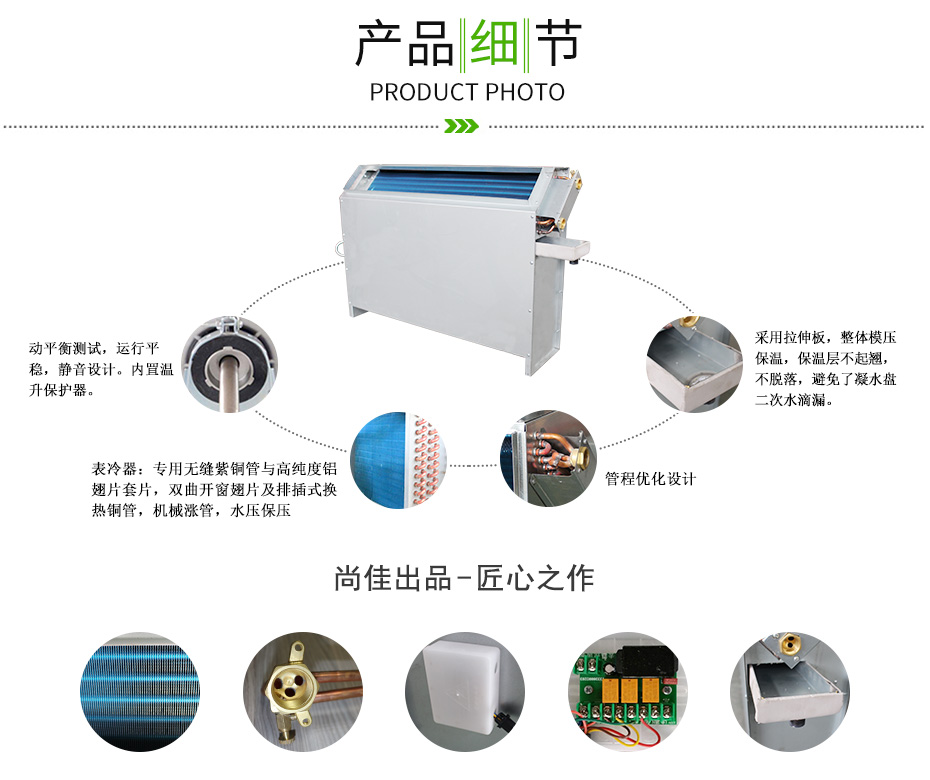 产品细节
PRODUCT PHOTO

动平衡测试，运行平稳，静音设计。内置温升保护器。

采用拉伸板，整体模压保温，保温层不起翘，不脱落，避免了凝水盘二次水滴漏。

表冷器：专用无缝紫铜管与高纯度铝翅片套片，双曲开窗翅片及排插式换热铜管，机械涨管，水压保压

管程优化设计

尚佳出品-匠心之作